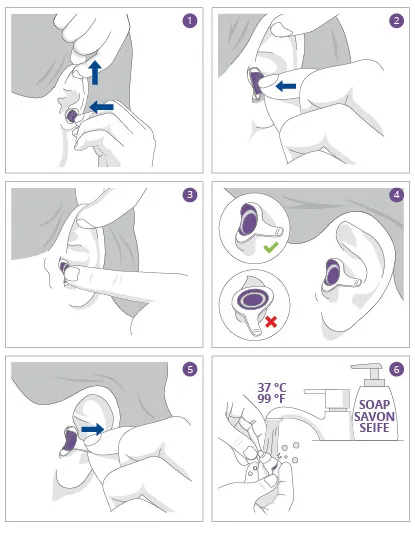 1

2

3

4

5

6

37 °C
99 °F

SOAP
SAVON
SEIFE